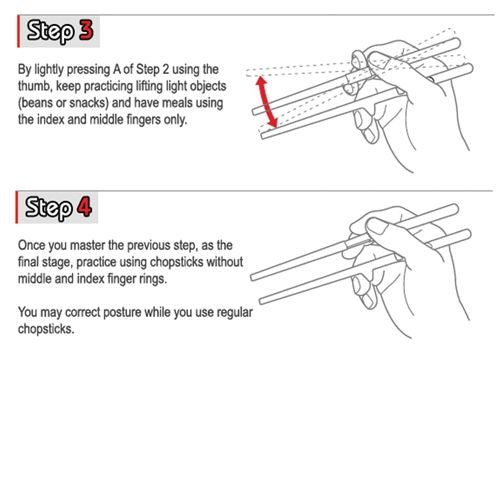 Step 3

By lightly pressing A of Step 2 using the thumb, keep practicing lifting light objects (beans or snacks) and have meals using the index and middle fingers only.

Step 4

Once you master the previous step, as the final stage, practice using chopsticks without middle and index finger rings.

You may correct posture while you use regular chopsticks.