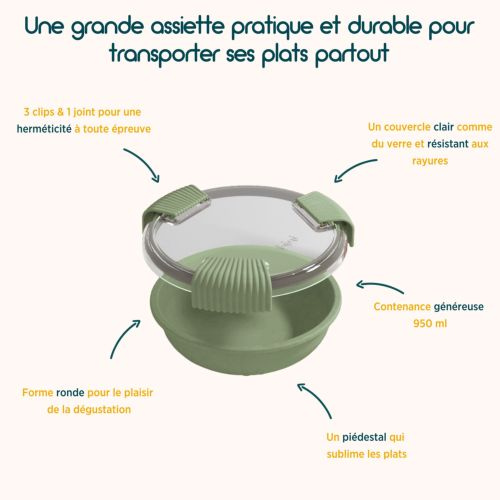 Une grande assiette pratique et durable pour transporter ses plats partout

3 clips & 1 joint pour une herméticité à toute épreuve

Un couvercle clair comme du verre et résistant aux rayures

Contenance généreuse 950 ml

Forme ronde pour le plaisir de la dégustation

Un piédestal qui sublime les plats