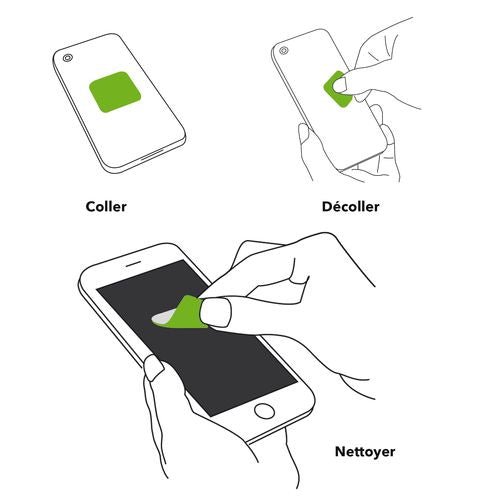 Coller

Décoller

Nettoyer