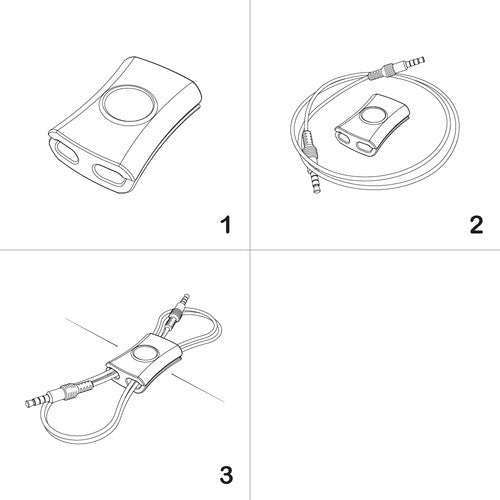 1

2

3