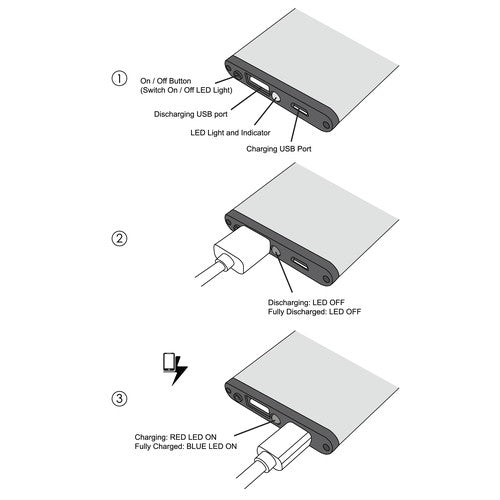 ①

On / Off Button
(Switch On / Off LED Light)

Discharging USB port

LED Light and Indicator

Charging USB Port

②

Discharging: LED OFF
Fully Discharged: LED OFF

③

Charging: RED LED ON
Fully Charged: BLUE LED ON