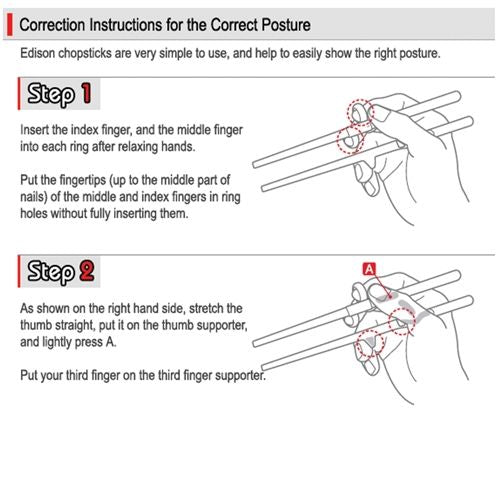 Correction Instructions for the Correct Posture

Edison chopsticks are very simple to use, and help to easily show the right posture.

Step 1

Insert the index finger, and the middle finger into each ring after relaxing hands.

Put the fingertips (up to the middle part of nails) of the middle and index fingers in ring holes without fully inserting them.

Step 2

A

As shown on the right hand side, stretch the thumb straight, put it on the thumb supporter, and lightly press A.

Put your third finger on the third finger supporter.